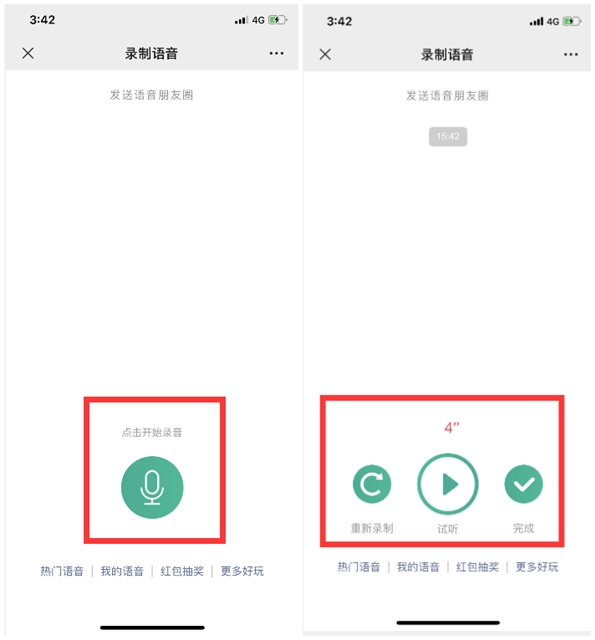 3:42
4G
录制语音
发送语音朋友圈
点击开始录音
热门语音 | 我的语音 | 红包抽奖 | 更多好玩

3:42
4G
录制语音
发送语音朋友圈
15:42
4″
重新录制
试听
完成
热门语音 | 我的语音 | 红包抽奖 | 更多好玩